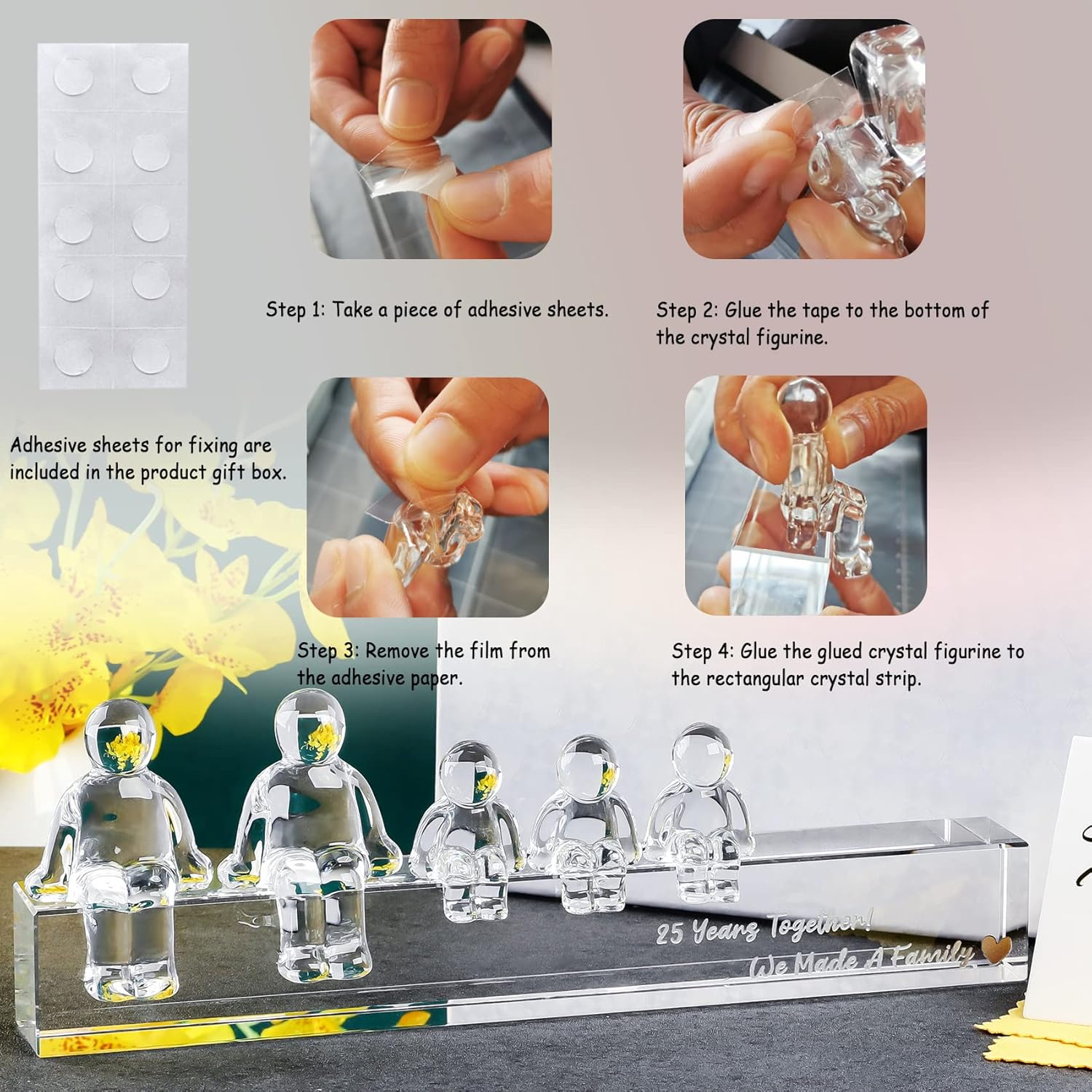 Step 1: Take a piece of adhesive sheets.

Step 2: Glue the tape to the bottom of the crystal figurine.

Adhesive sheets for fixing are included in the product gift box.

Step 3: Remove the film from the adhesive paper.

Step 4: Glue the glued crystal figurine to the rectangular crystal strip.

25 Years Together!
We Made A Family