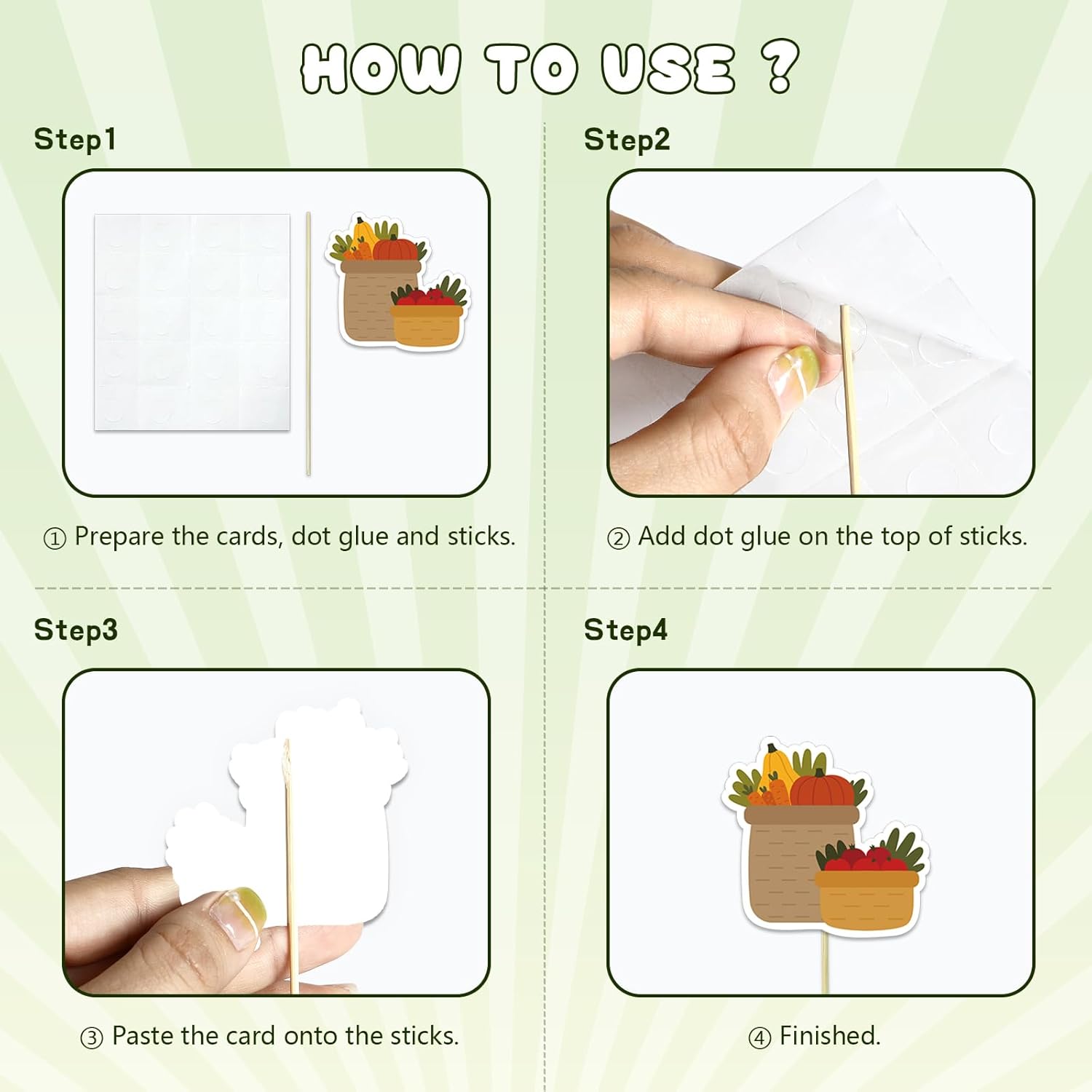 HOW TO USE ?

Step1

① Prepare the cards, dot glue and sticks.

Step2

② Add dot glue on the top of sticks.

Step3

③ Paste the card onto the sticks.

Step4

④ Finished.