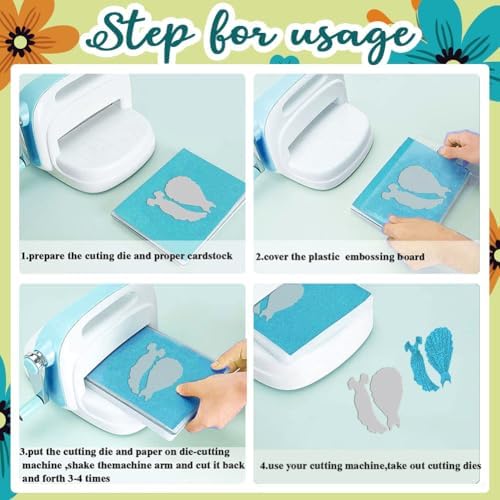 Step for usage

1.prepare the cuting die and proper cardstock

2.cover the plastic  embossing board

3.put the cutting die and paper on die-cutting machine ,shake themachine arm and cut it back and forth 3-4 times

4.use your cutting machine,take out cutting dies