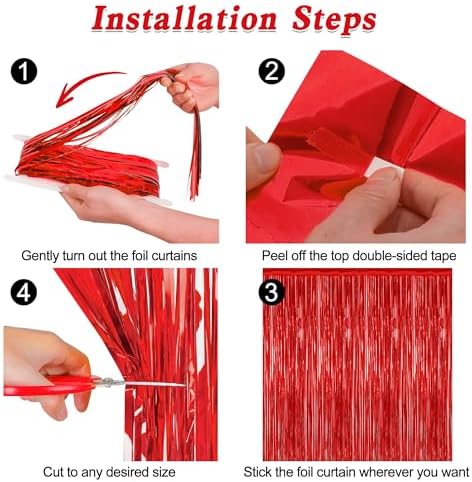 Installation Steps

1

Gently turn out the foil curtains

2

Peel off the top double-sided tape

4

Cut to any desired size

3

Stick the foil curtain wherever you want