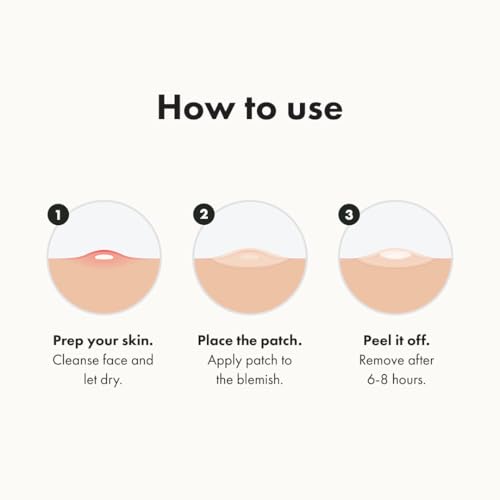 How to use

1

Prep your skin.
Cleanse face and let dry.

2

Place the patch.
Apply patch to the blemish.

3

Peel it off.
Remove after 6-8 hours.