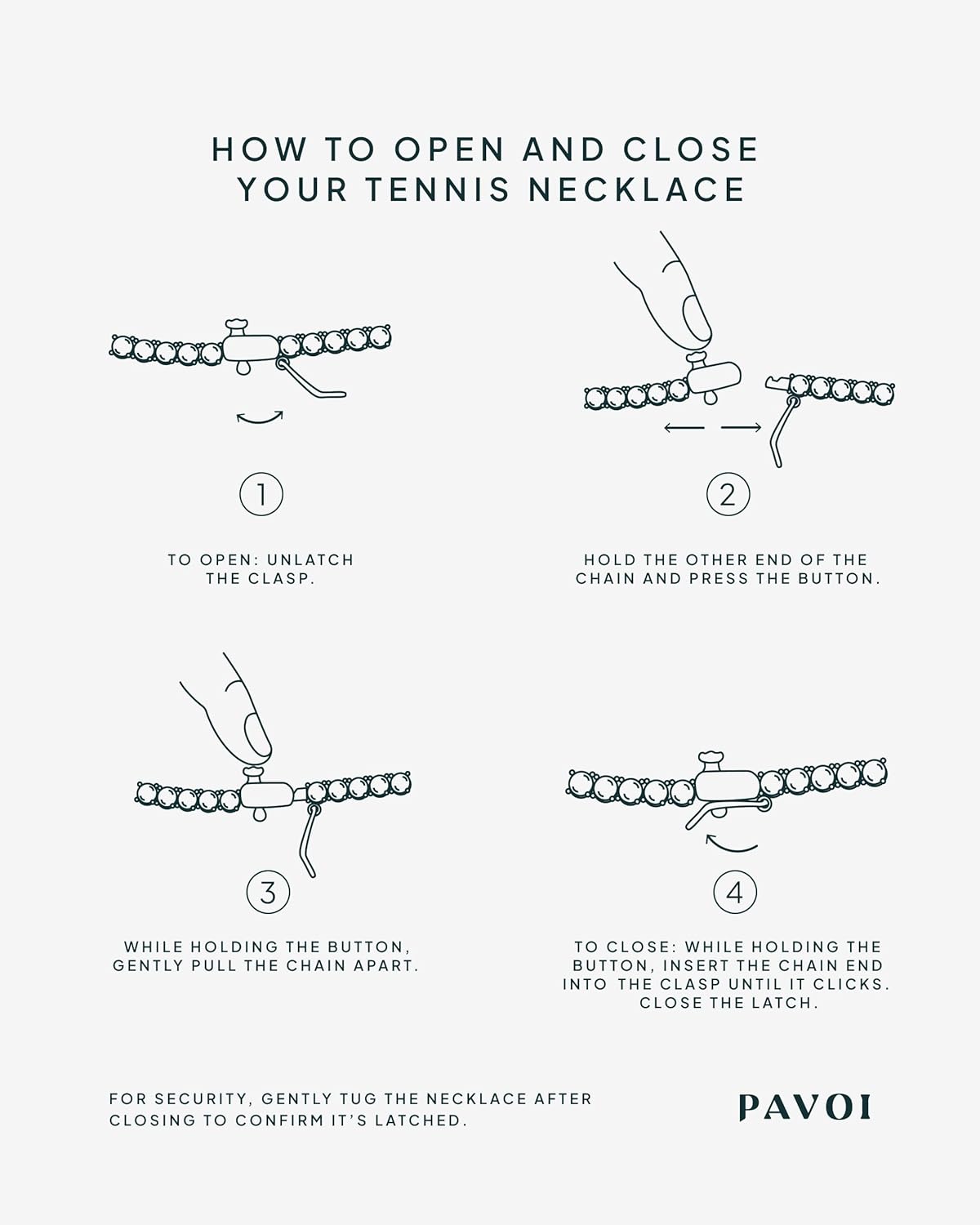 HOW TO OPEN AND CLOSE YOUR TENNIS NECKLACE

1

TO OPEN: UNLATCH THE CLASP.

2

HOLD THE OTHER END OF THE CHAIN AND PRESS THE BUTTON.

3

WHILE HOLDING THE BUTTON, GENTLY PULL THE CHAIN APART.

4

TO CLOSE: WHILE HOLDING THE BUTTON, INSERT THE CHAIN END INTO THE CLASP UNTIL IT CLICKS. CLOSE THE LATCH.

FOR SECURITY, GENTLY TUG THE NECKLACE AFTER CLOSING TO CONFIRM IT'S LATCHED.

PAVOI