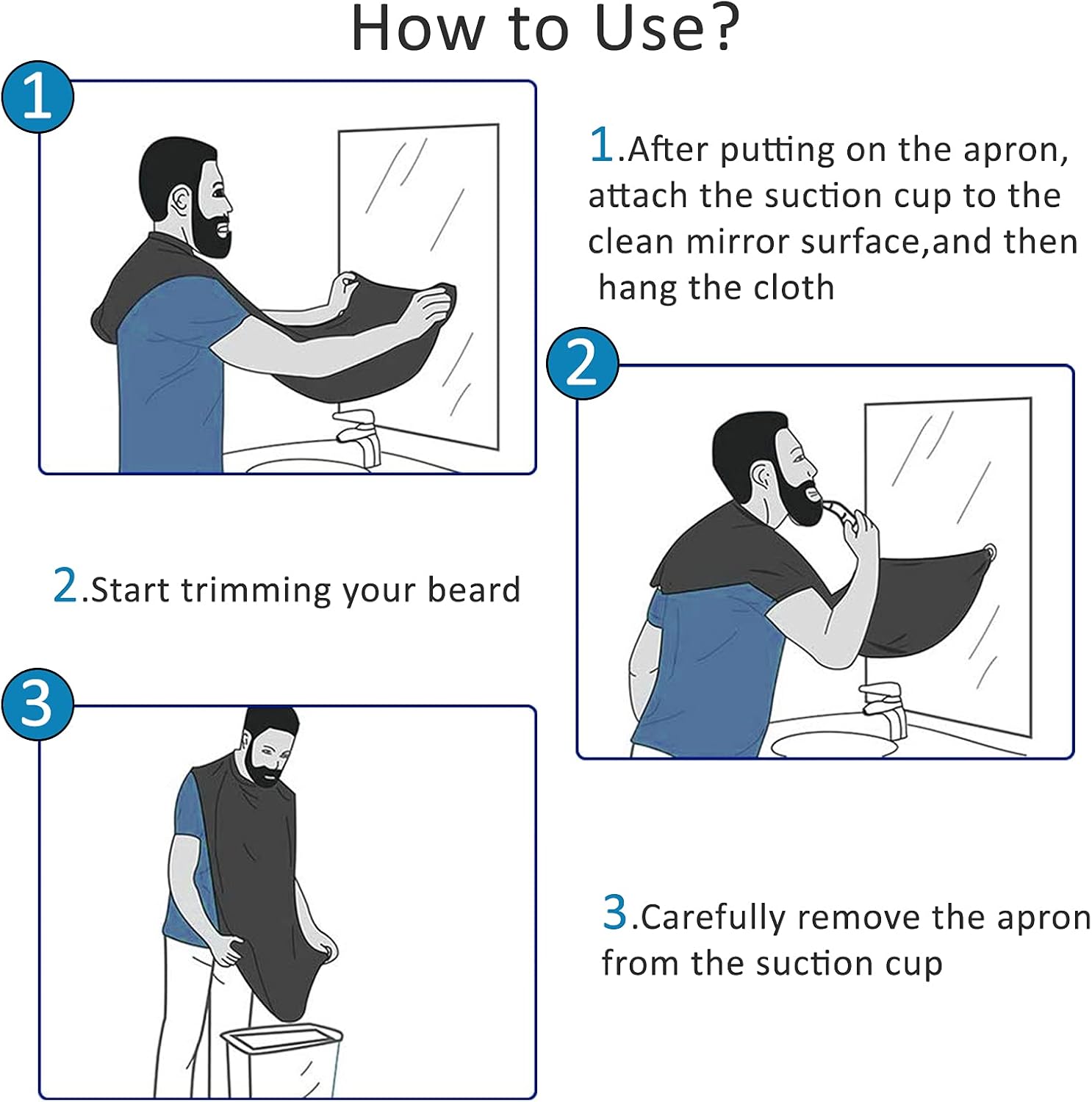 How to Use?

1

1.After putting on the apron, attach the suction cup to the clean mirror surface,and then hang the cloth

2

2.Start trimming your beard

3

3.Carefully remove the apron from the suction cup