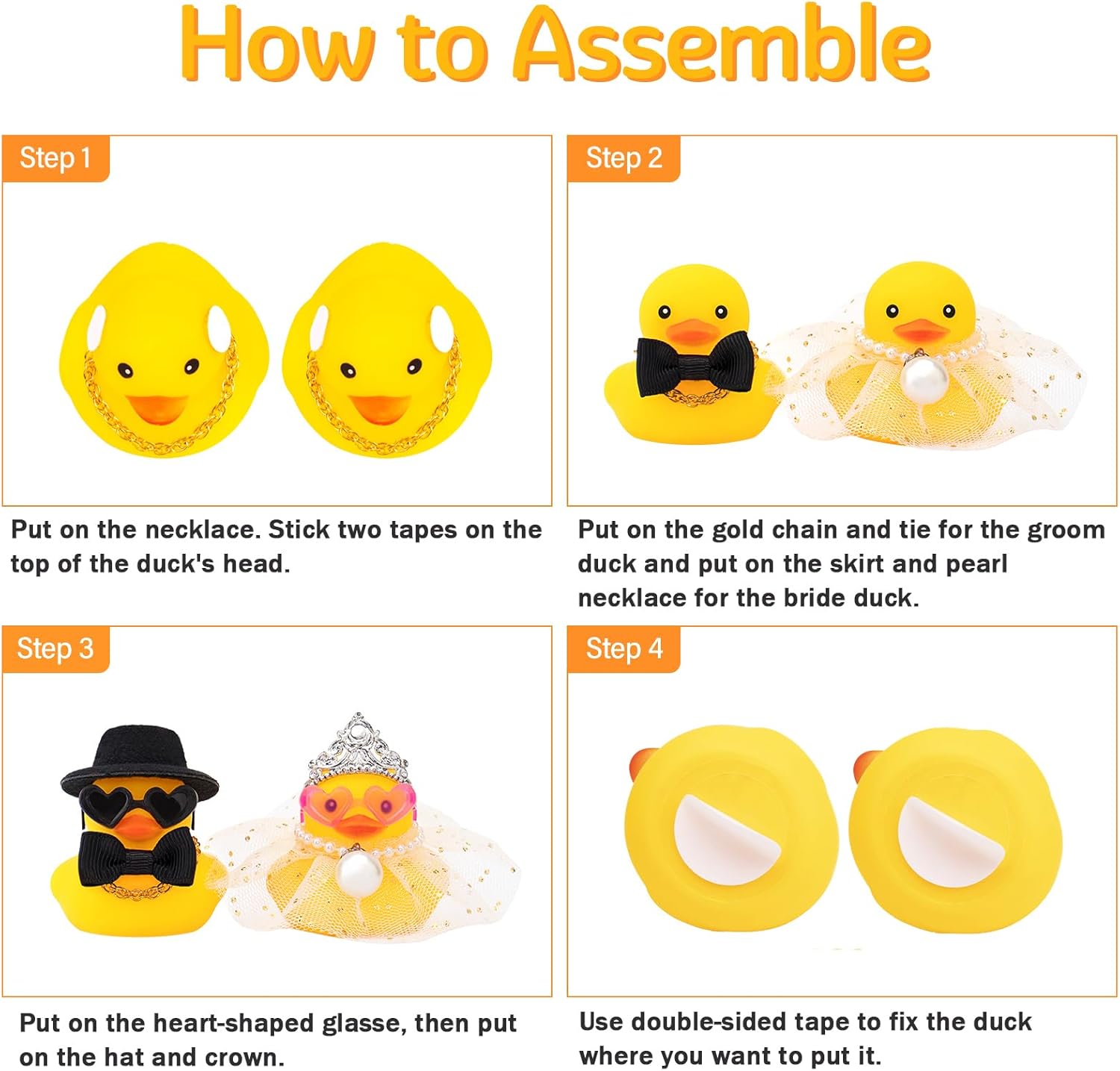 How to Assemble

Step 1

Put on the necklace. Stick two tapes on the top of the duck's head.

Step 2

Put on the gold chain and tie for the groom duck and put on the skirt and pearl necklace for the bride duck.

Step 3

Put on the heart-shaped glasse, then put on the hat and crown.

Step 4

Use double-sided tape to fix the duck where you want to put it.