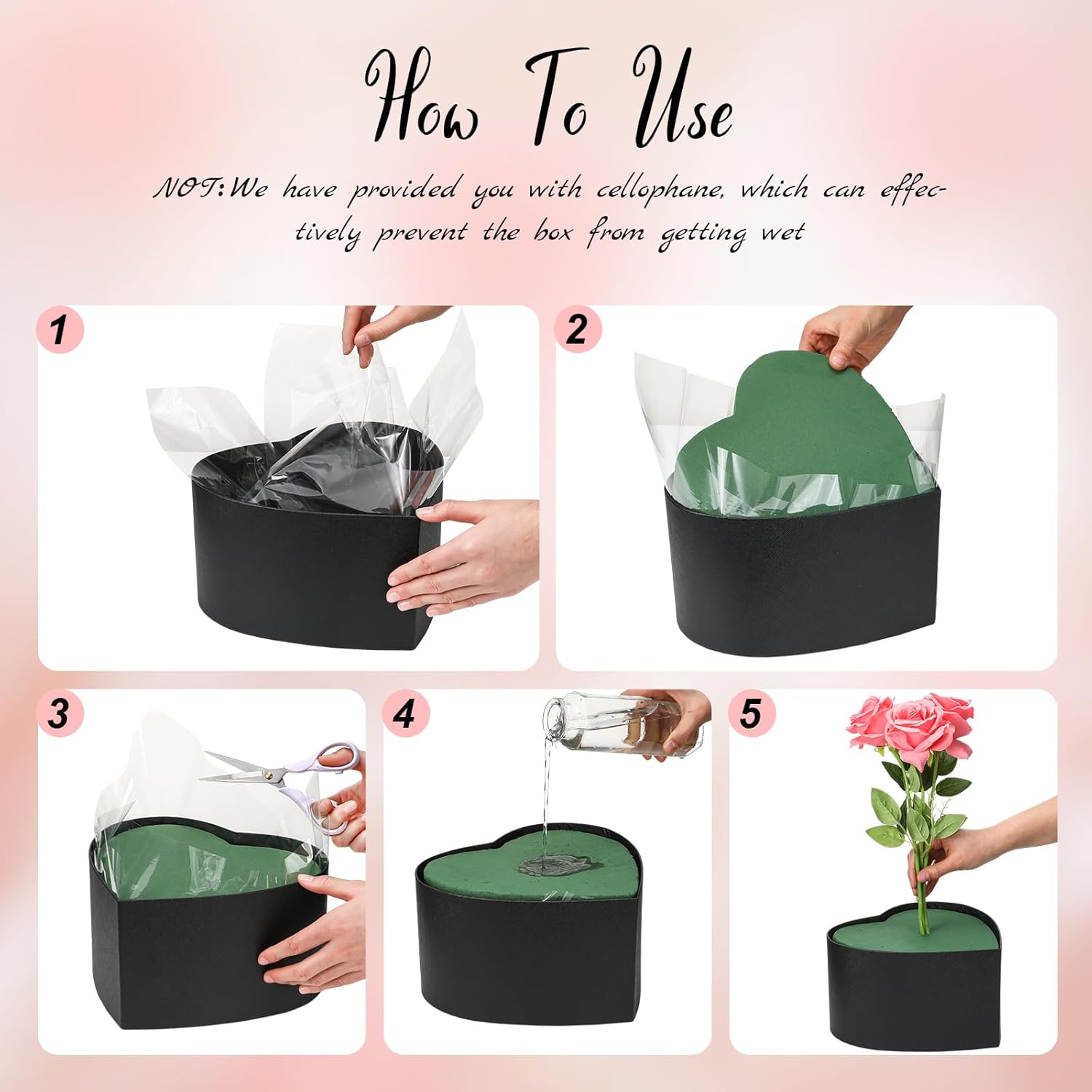 How To Use

NOT:We have provided you with cellophane, which can effectively prevent the box from getting wet

1

2

3

4

5