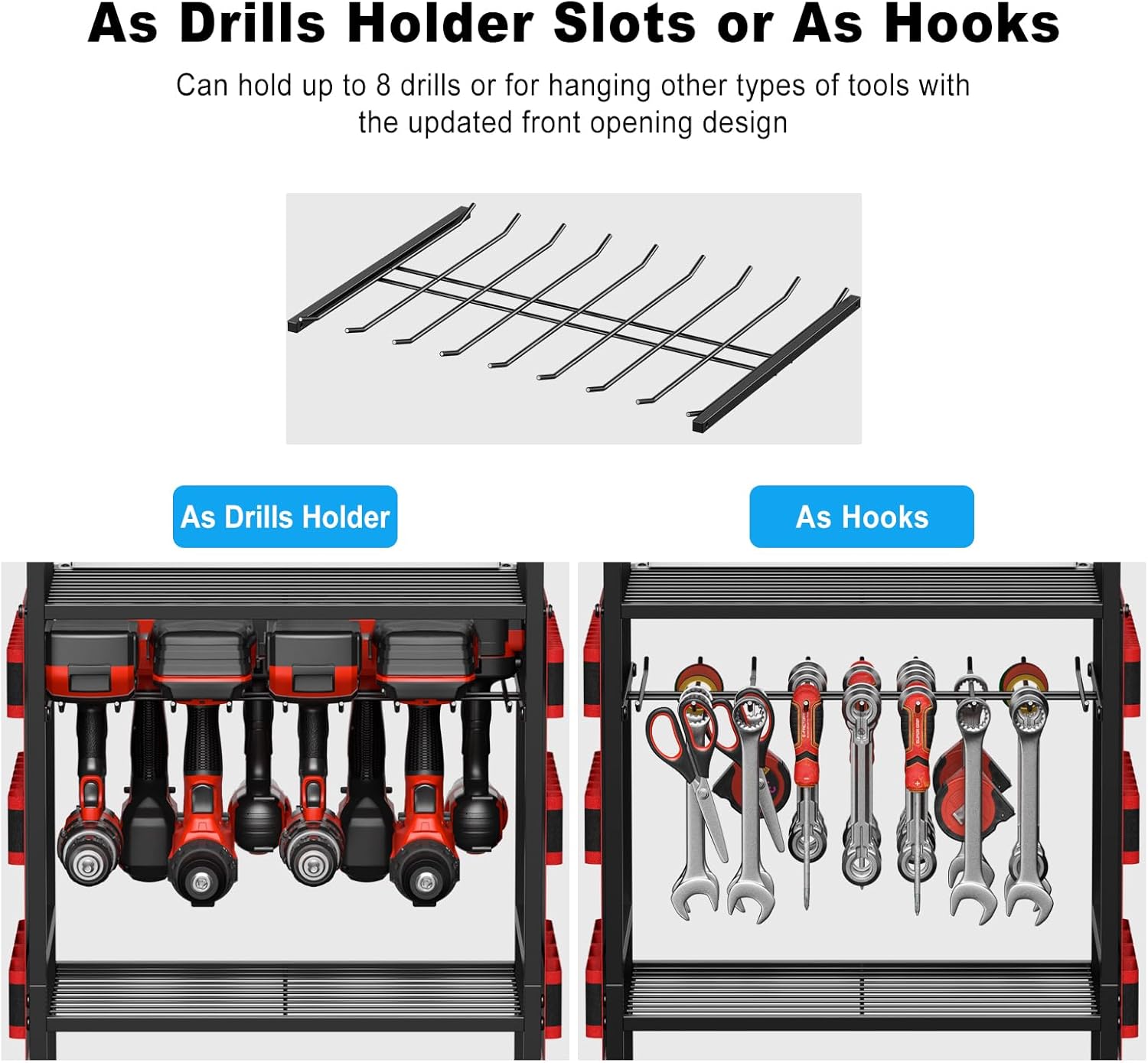 As Drills Holder Slots or As Hooks

Can hold up to 8 drills or for hanging other types of tools with the updated front opening design

As Drills Holder

As Hooks