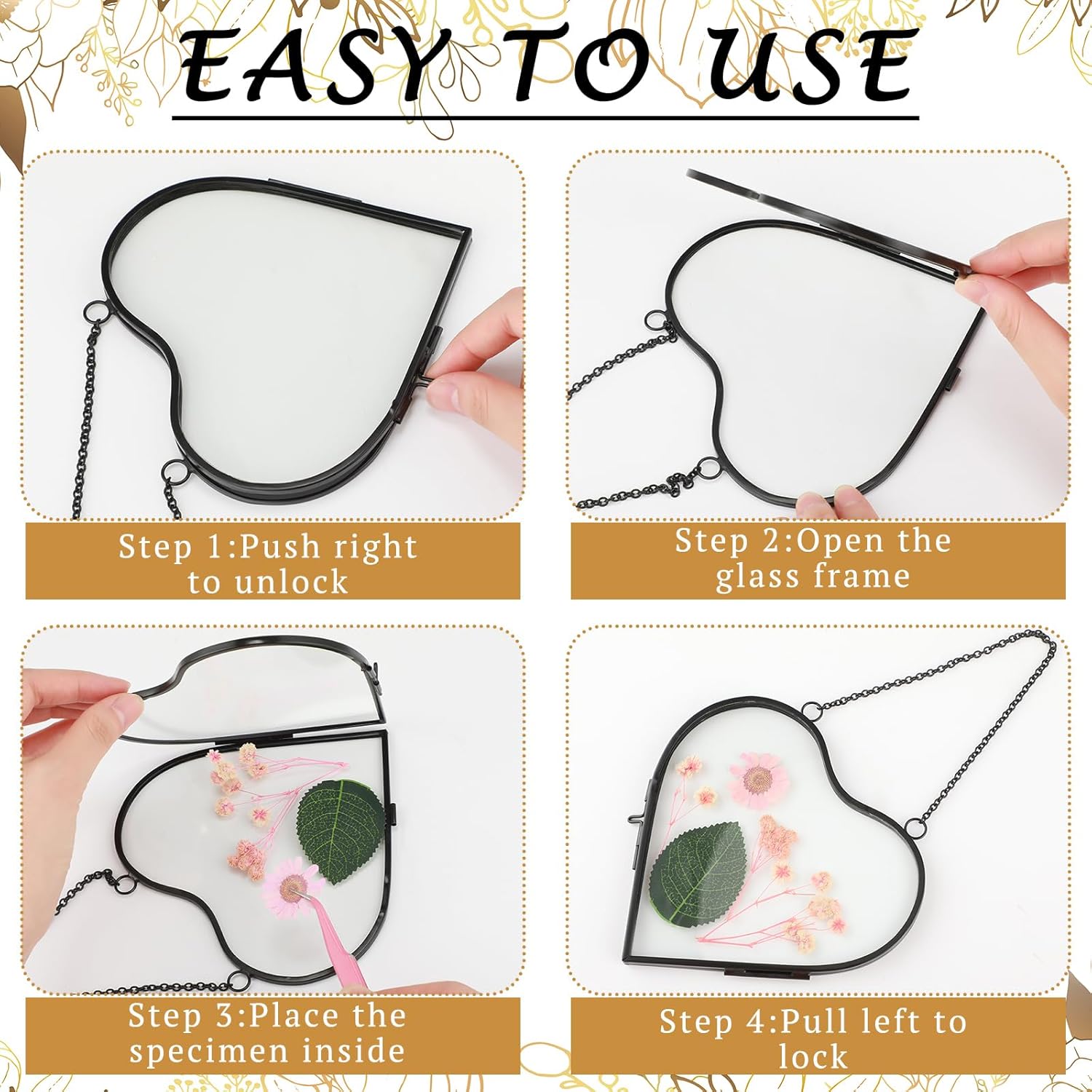 EASY TO USE

Step 1:Push right to unlock

Step 2:Open the glass frame

Step 3:Place the specimen inside

Step 4:Pull left to lock