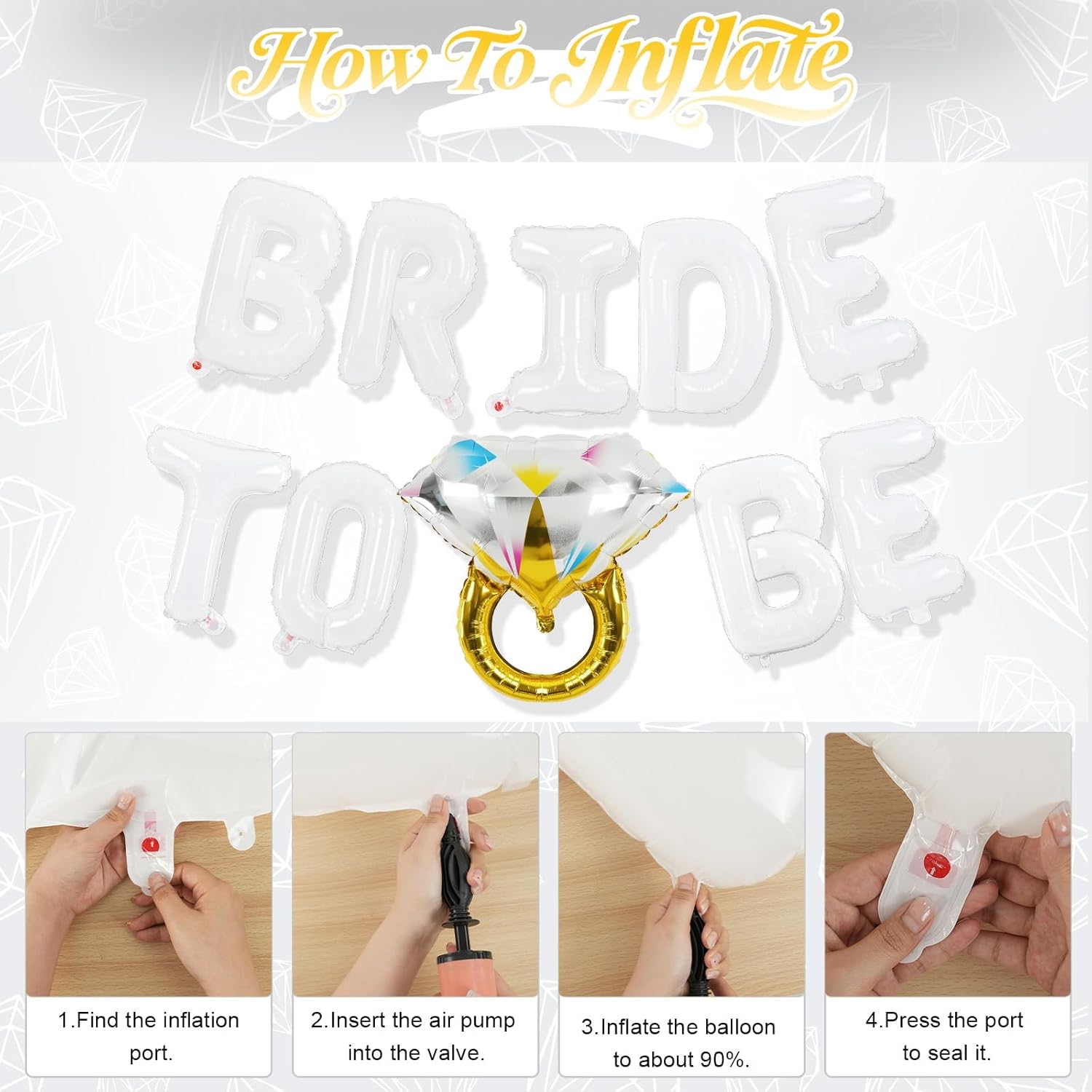 How To Inflate

BRIDE

TO BE

1.Find the inflation port.

2.Insert the air pump into the valve.

3.Inflate the balloon to about 90%.

4.Press the port to seal it.