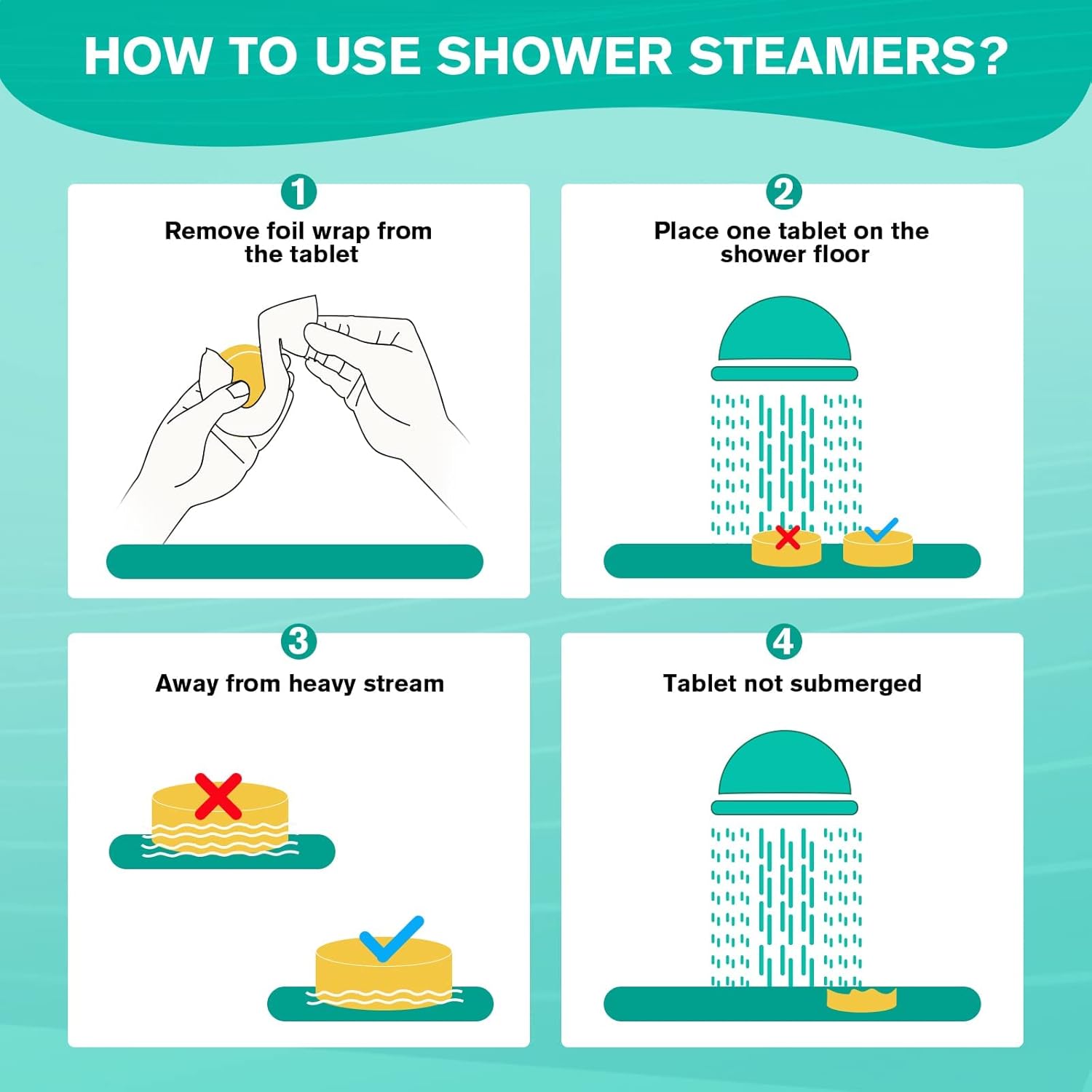 HOW TO USE SHOWER STEAMERS?

1
Remove foil wrap from the tablet

2
Place one tablet on the shower floor

3
Away from heavy stream

4
Tablet not submerged