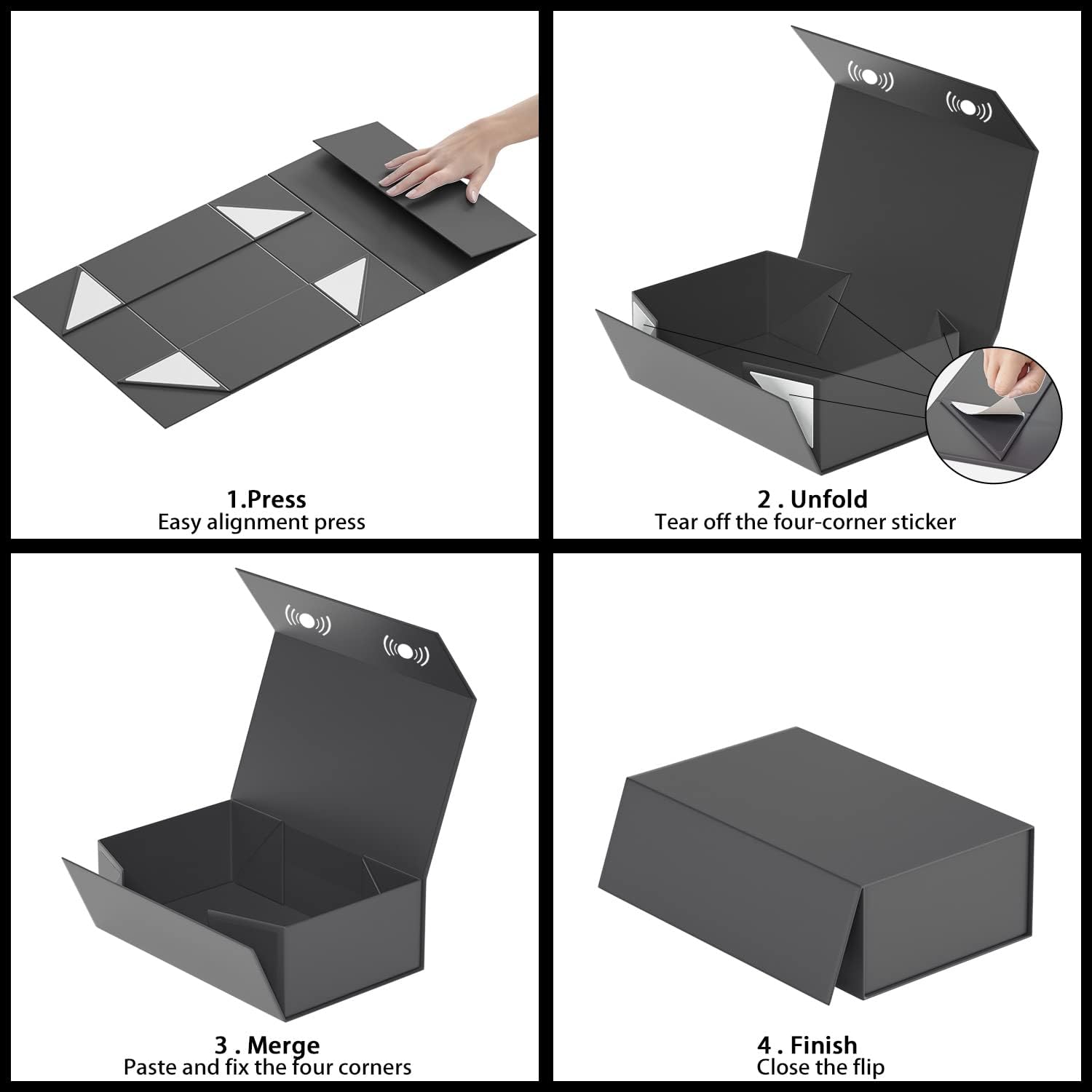 1.Press
Easy alignment press

2 . Unfold
Tear off the four-corner sticker

3 . Merge
Paste and fix the four corners

4 . Finish
Close the flip