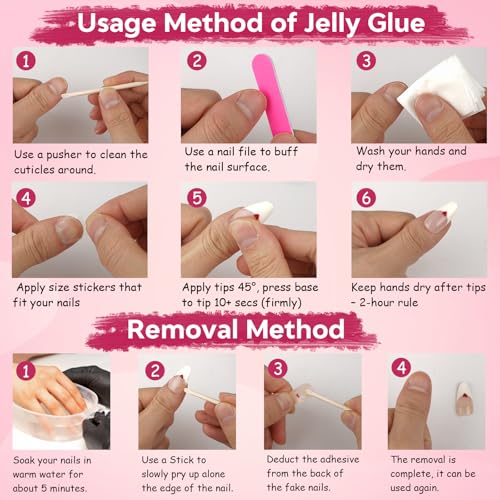 Usage Method of Jelly Glue

1
Use a pusher to clean the cuticles around.

2
Use a nail file to buff the nail surface.

3
Wash your hands and dry them.

4
Apply size stickers that fit your nails

5
Apply tips 45°, press base to tip 10+ secs (firmly)

6
Keep hands dry after tips - 2-hour rule

Removal Method

1
Soak your nails in warm water for about 5 minutes.

2
Use a Stick to slowly pry up alone the edge of the nail.

3
Deduct the adhesive from the back of the fake nails.

4
The removal is complete, it can be used again.