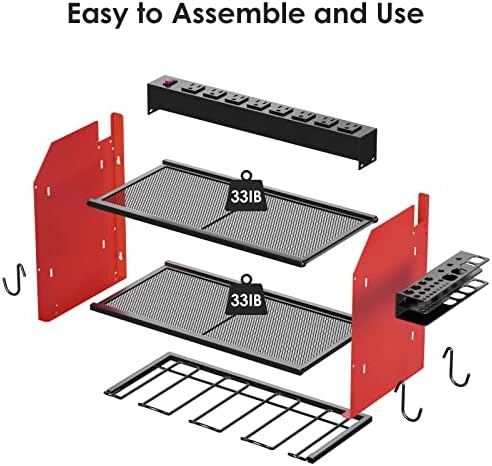 Easy to Assemble and Use

33IB

33IB