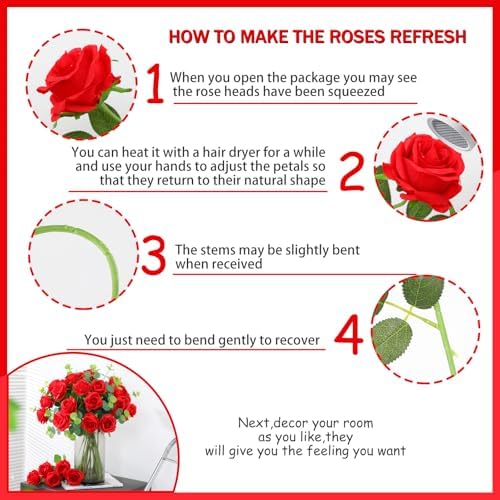 HOW TO MAKE THE ROSES REFRESH

1 When you open the package you may see the rose heads have been squeezed

You can heat it with a hair dryer for a while and use your hands to adjust the petals so that they return to their natural shape 2

3 The stems may be slightly bent when received

You just need to bend gently to recover 4

Next,decor your room
as you like,they
will give you the feeling you want