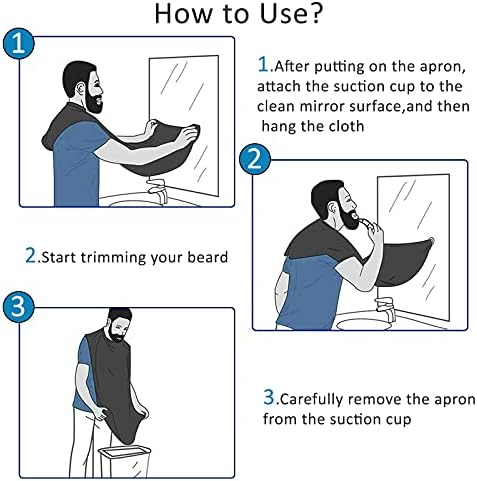 How to Use?

1

1.After putting on the apron, attach the suction cup to the clean mirror surface,and then hang the cloth

2

2.Start trimming your beard

3

3.Carefully remove the apron from the suction cup