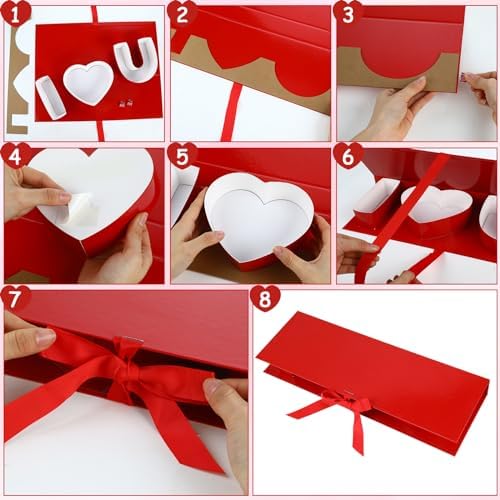 1
I U
2
3
4
5
6
7
8