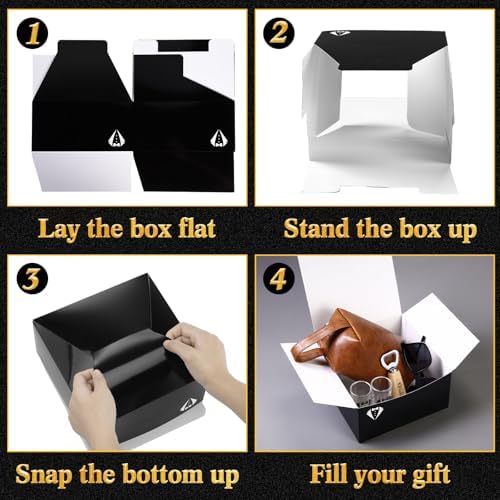 1

Lay the box flat

2

Stand the box up

3

Snap the bottom up

4

Fill your gift