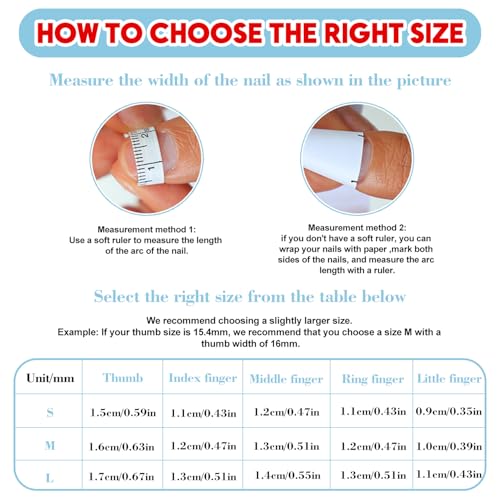 HOW TO CHOOSE THE RIGHT SIZE

Measure the width of the nail as shown in the picture

2
1

Measurement method 1:
Use a soft ruler to measure the length of the arc of the nail.

Measurement method 2:
if you don't have a soft ruler, you can wrap your nails with paper ,mark both sides of the nails, and measure the arc length with a ruler.

Select the right size from the table below

We recommend choosing a slightly larger size.
Example: If your thumb size is 15.4mm, we recommend that you choose a size M with a thumb width of 16mm.

| Unit/mm | Thumb | Index finger | Middle finger | Ring finger | Little finger |
|---|---|---|---|---|---|
| S | 1.5cm/0.59in | 1.1cm/0.43in | 1.2cm/0.47in | 1.1cm/0.43in | 0.9cm/0.35in |
| M | 1.6cm/0.63in | 1.2cm/0.47in | 1.3cm/0.51in | 1.2cm/0.47in | 1.0cm/0.39in |
| L | 1.7cm/0.67in | 1.3cm/0.51in | 1.4cm/0.55in | 1.3cm/0.51in | 1.1cm/0.43in |