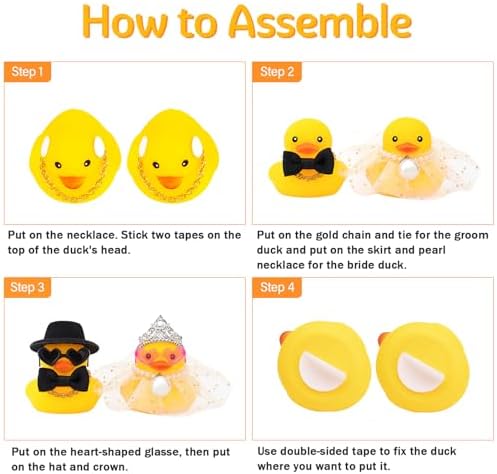 How to Assemble

Step 1

Put on the necklace. Stick two tapes on the top of the duck's head.

Step 2

Put on the gold chain and tie for the groom duck and put on the skirt and pearl necklace for the bride duck.

Step 3

Put on the heart-shaped glasse, then put on the hat and crown.

Step 4

Use double-sided tape to fix the duck where you want to put it.