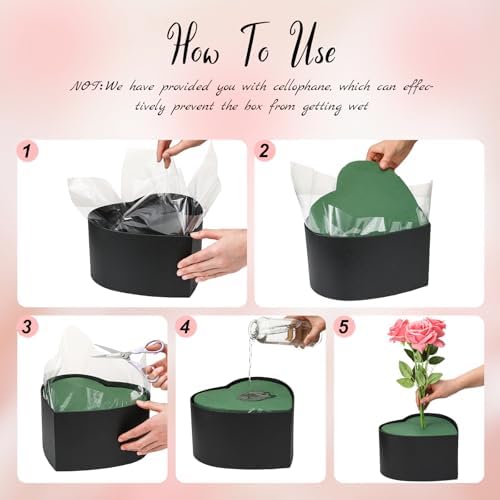 How To Use

NOT:We have provided you with cellophane, which can effectively prevent the box from getting wet

1

2

3

4

5