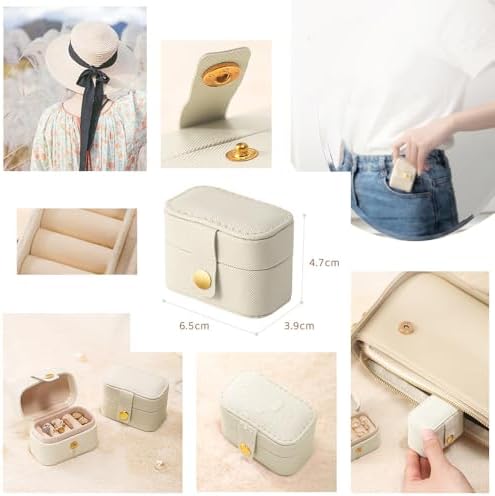 4.7cm

6.5cm

3.9cm