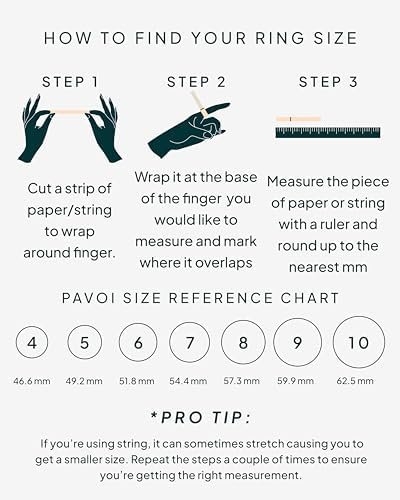 HOW TO FIND YOUR RING SIZE

STEP 1

Cut a strip of paper/string to wrap around finger.

STEP 2

Wrap it at the base of the finger you would like to measure and mark where it overlaps

STEP 3

Measure the piece of paper or string with a ruler and round up to the nearest mm

PAVOI SIZE REFERENCE CHART

| 4 | 5 | 6 | 7 | 8 | 9 | 10 |
|---|---|---|---|---|---|---|
| 46.6 mm | 49.2 mm | 51.8 mm | 54.4 mm | 57.3 mm | 59.9 mm | 62.5 mm |

*PRO TIP:

If you're using string, it can sometimes stretch causing you to get a smaller size. Repeat the steps a couple of times to ensure you're getting the right measurement.