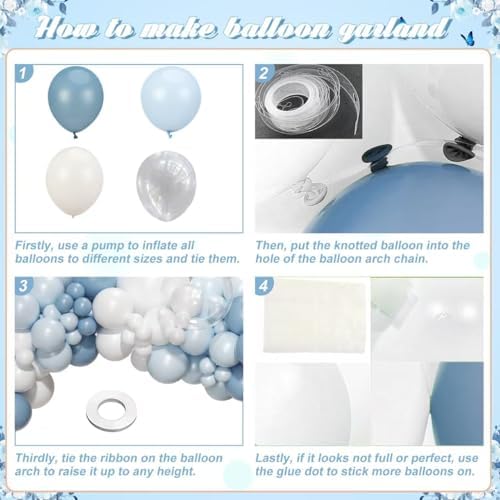 How to make balloon garland

1

Firstly, use a pump to inflate all balloons to different sizes and tie them.

2

Then, put the knotted balloon into the hole of the balloon arch chain.

3

Thirdly, tie the ribbon on the balloon arch to raise it up to any height.

4

Lastly, if it looks not full or perfect, use the glue dot to stick more balloons on.