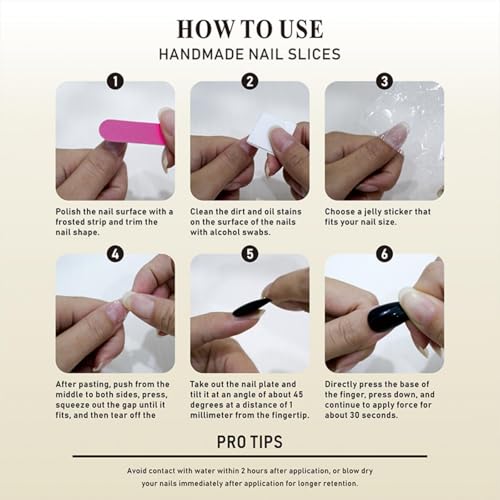 HOW TO USE
HANDMADE NAIL SLICES

1
Polish the nail surface with a frosted strip and trim the nail shape.

2
Clean the dirt and oil stains on the surface of the nails with alcohol swabs.

3
Choose a jelly sticker that fits your nail size.

4
After pasting, push from the middle to both sides, press, squeeze out the gap until it fits, and then tear off the

5
Take out the nail plate and tilt it at an angle of about 45 degrees at a distance of 1 millimeter from the fingertip.

6
Directly press the base of the finger, press down, and continue to apply force for about 30 seconds.

PRO TIPS

Avoid contact with water within 2 hours after application, or blow dry your nails immediately after application for longer retention.