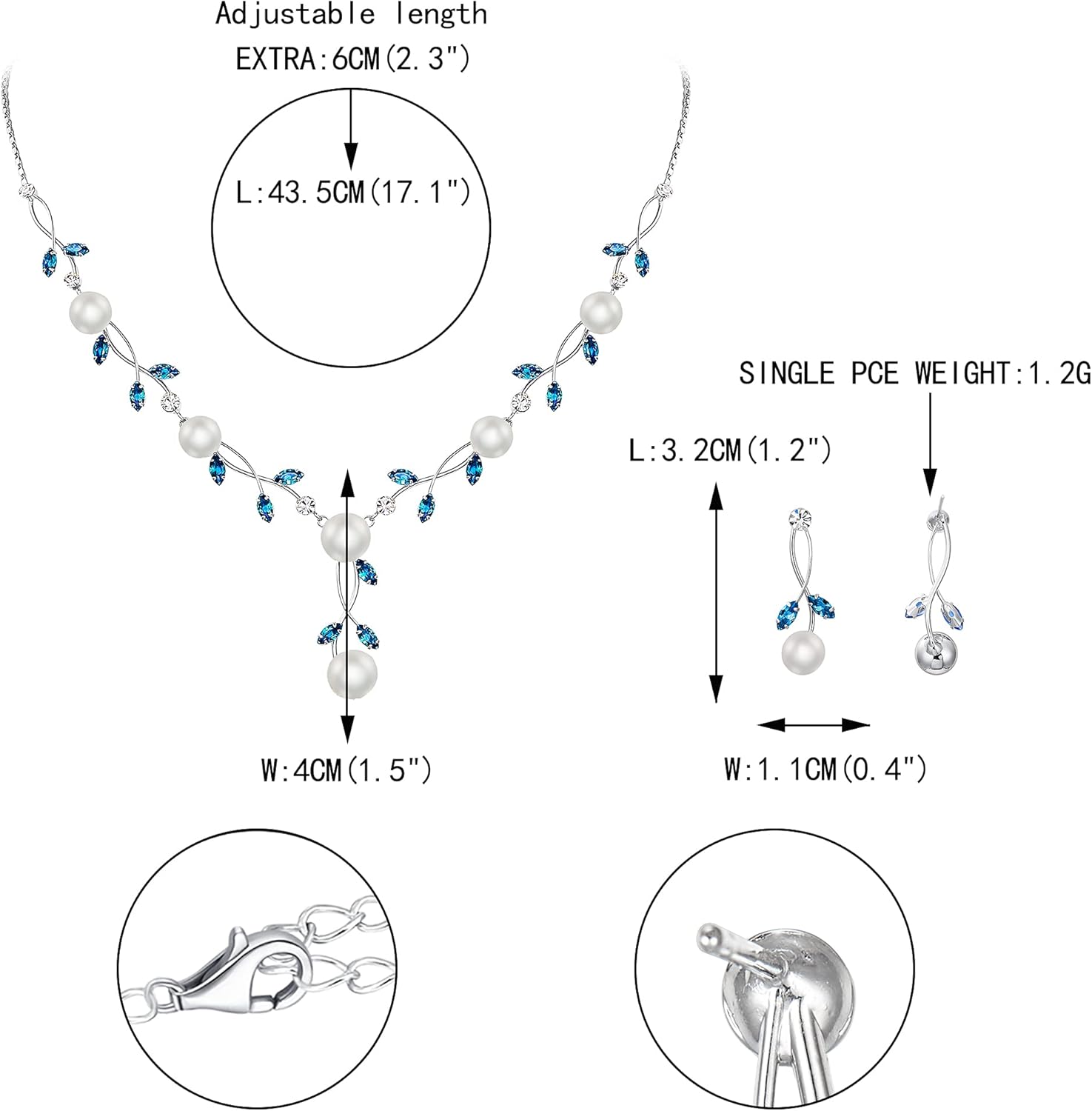 Adjustable length
EXTRA:6CM(2.3")

L:43.5CM(17.1")

SINGLE PCE WEIGHT:1.2G

L:3.2CM(1.2")

W:4CM(1.5")

W:1.1CM(0.4")