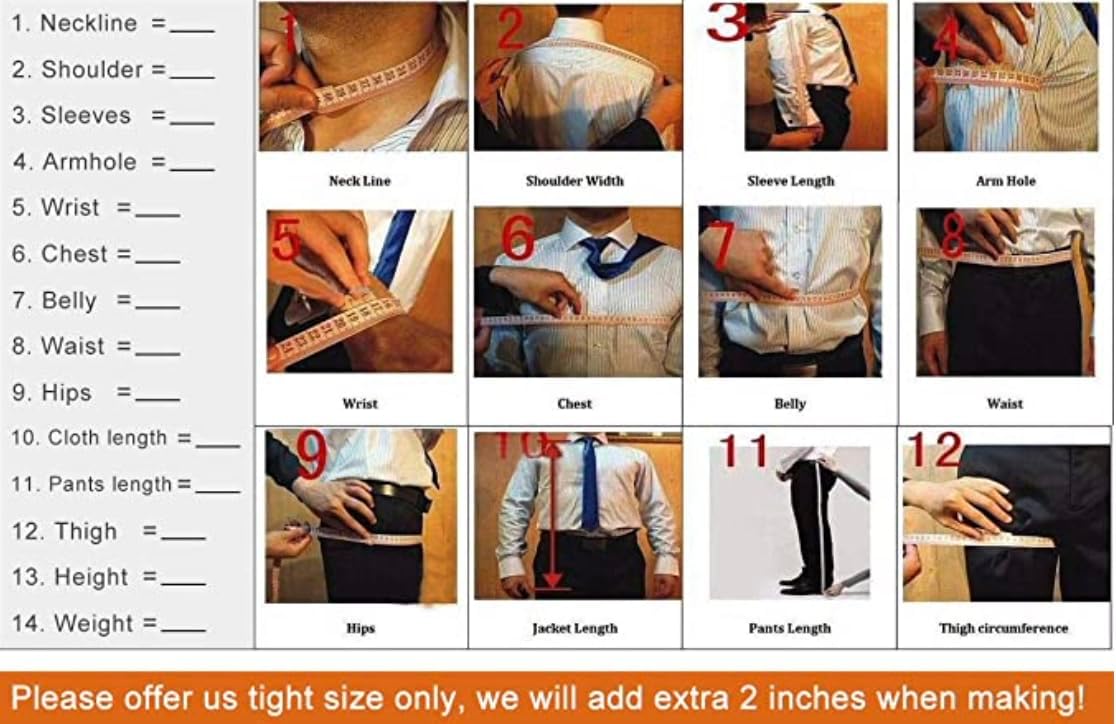 1. Neckline =____
2. Shoulder =____
3. Sleeves =____
4. Armhole =____
5. Wrist =____
6. Chest =____
7. Belly =____
8. Waist =____
9. Hips =____
10. Cloth length =____
11. Pants length =____
12. Thigh =____
13. Height =____
14. Weight =____

1
Neck Line

2
Shoulder Width

3
Sleeve Length

4
Arm Hole

5
Wrist

6
Chest

7
Belly

8
Waist

9
Hips

10
Jacket Length

11
Pants Length

12
Thigh circumference

Please offer us tight size only, we will add extra 2 inches when making!