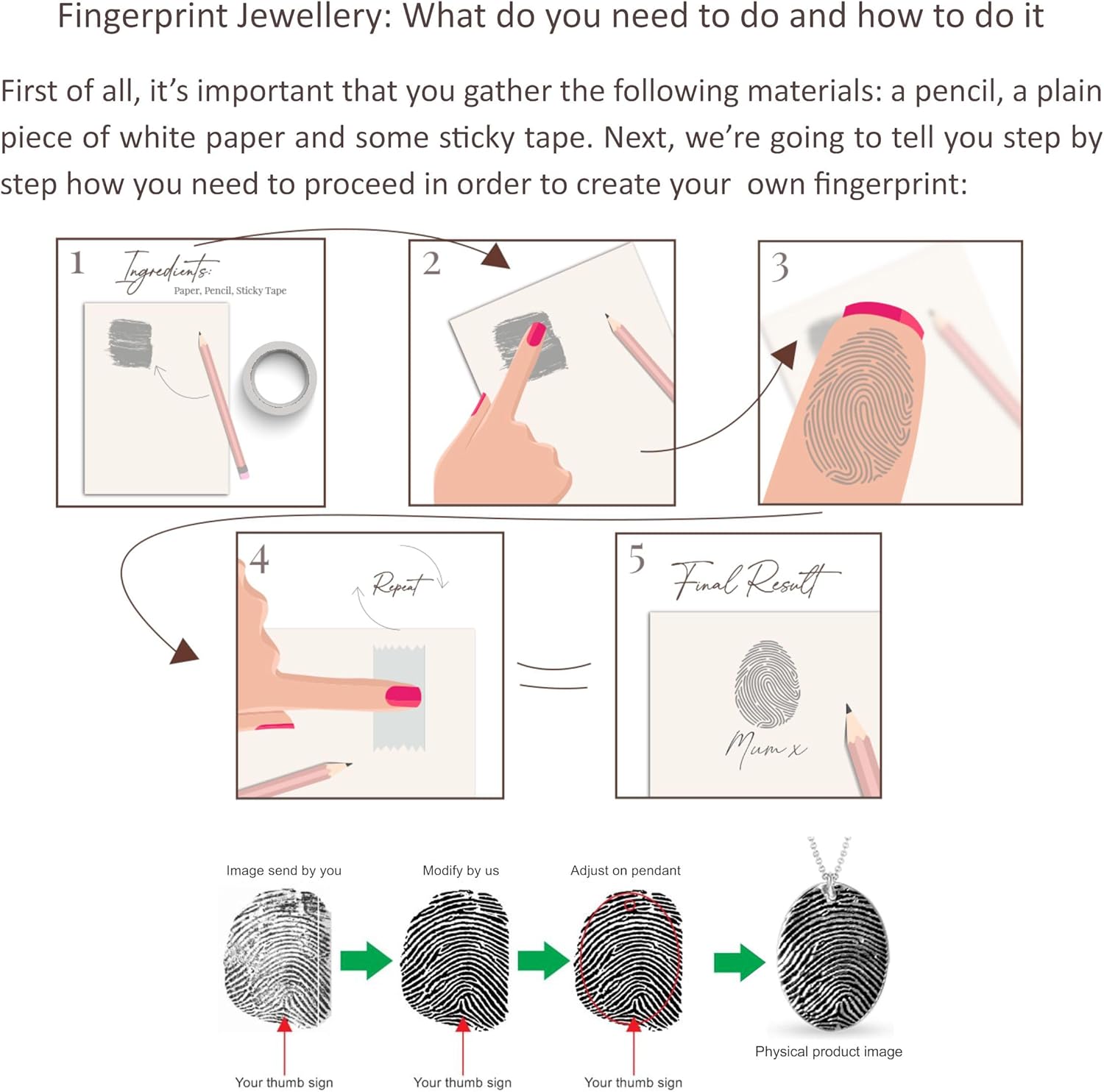 Fingerprint Jewellery: What do you need to do and how to do it

First of all, it's important that you gather the following materials: a pencil, a plain piece of white paper and some sticky tape. Next, we're going to tell you step by step how you need to proceed in order to create your own fingerprint:

1 Ingredients:
Paper, Pencil, Sticky Tape

2

3

4 Repeat

5 Final Result

Mum x

Image send by you
Modify by us
Adjust on pendant

Your thumb sign
Your thumb sign
Your thumb sign

Physical product image