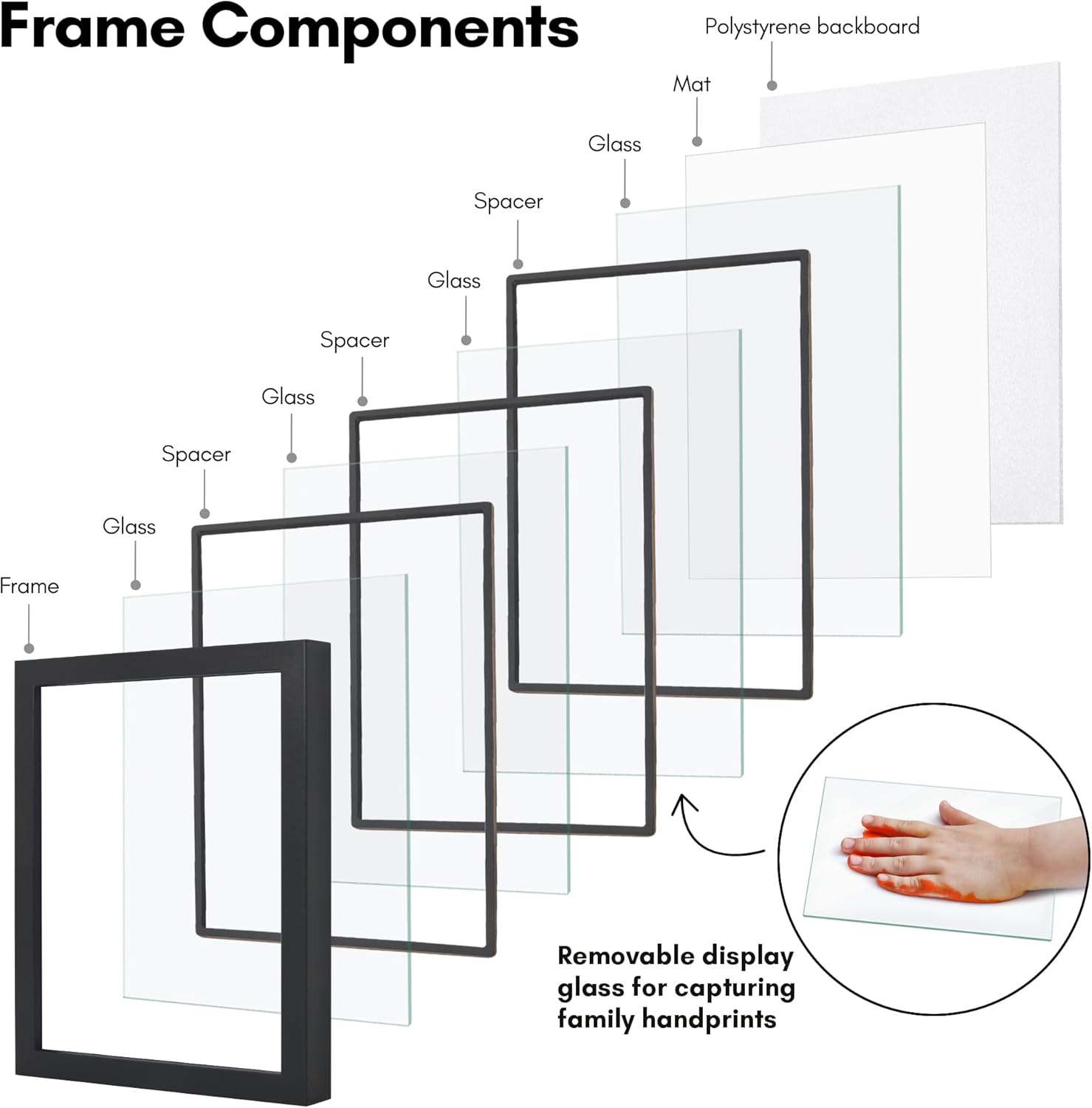 Frame Components

Polystyrene backboard

Mat

Glass

Spacer

Glass

Spacer

Glass

Spacer

Glass

Frame

Removable display glass for capturing family handprints