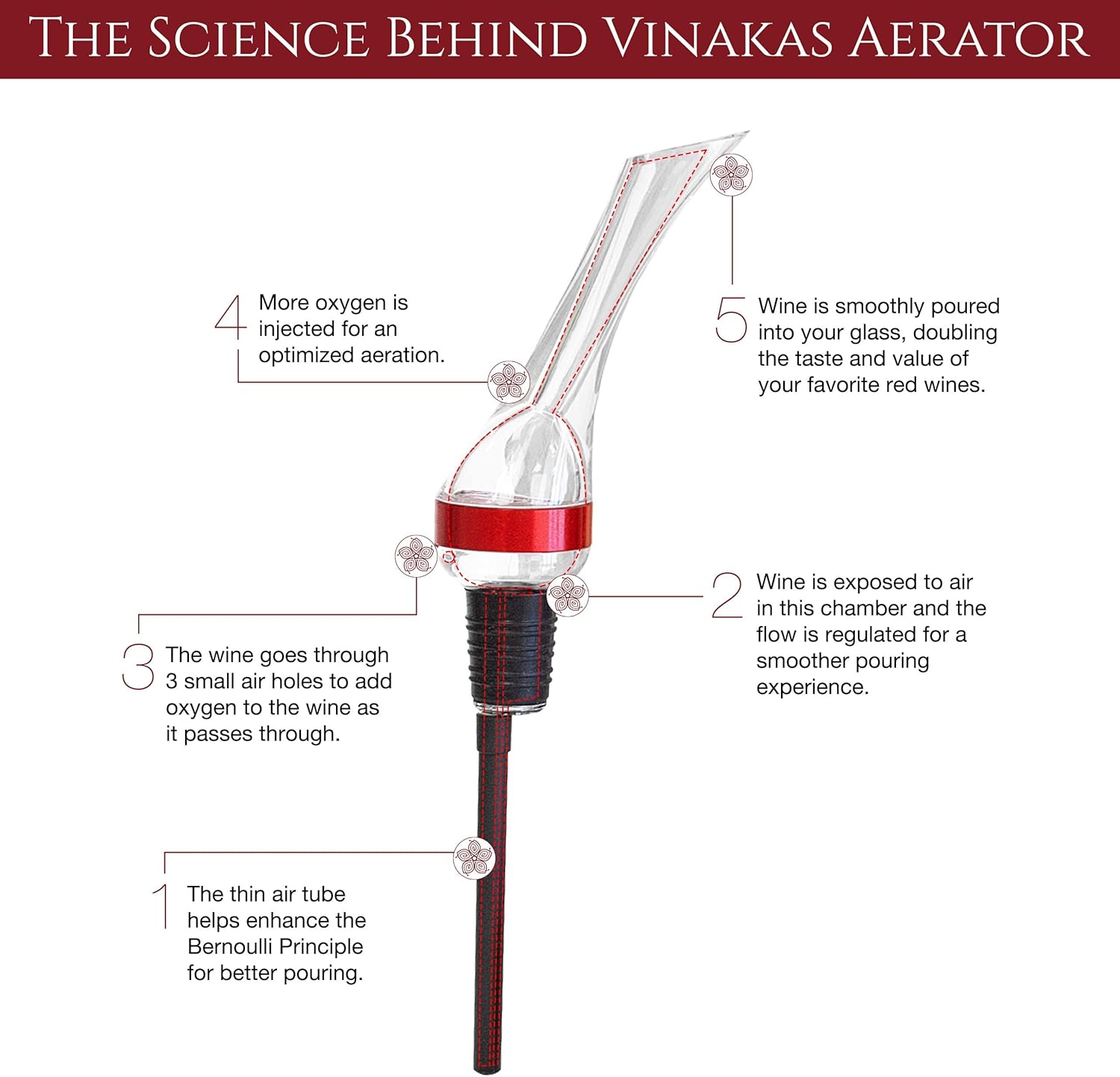 THE SCIENCE BEHIND VINAKAS AERATOR

4 More oxygen is injected for an optimized aeration.

5 Wine is smoothly poured into your glass, doubling the taste and value of your favorite red wines.

3 The wine goes through 3 small air holes to add oxygen to the wine as it passes through.

2 Wine is exposed to air in this chamber and the flow is regulated for a smoother pouring experience.

1 The thin air tube helps enhance the Bernoulli Principle for better pouring.