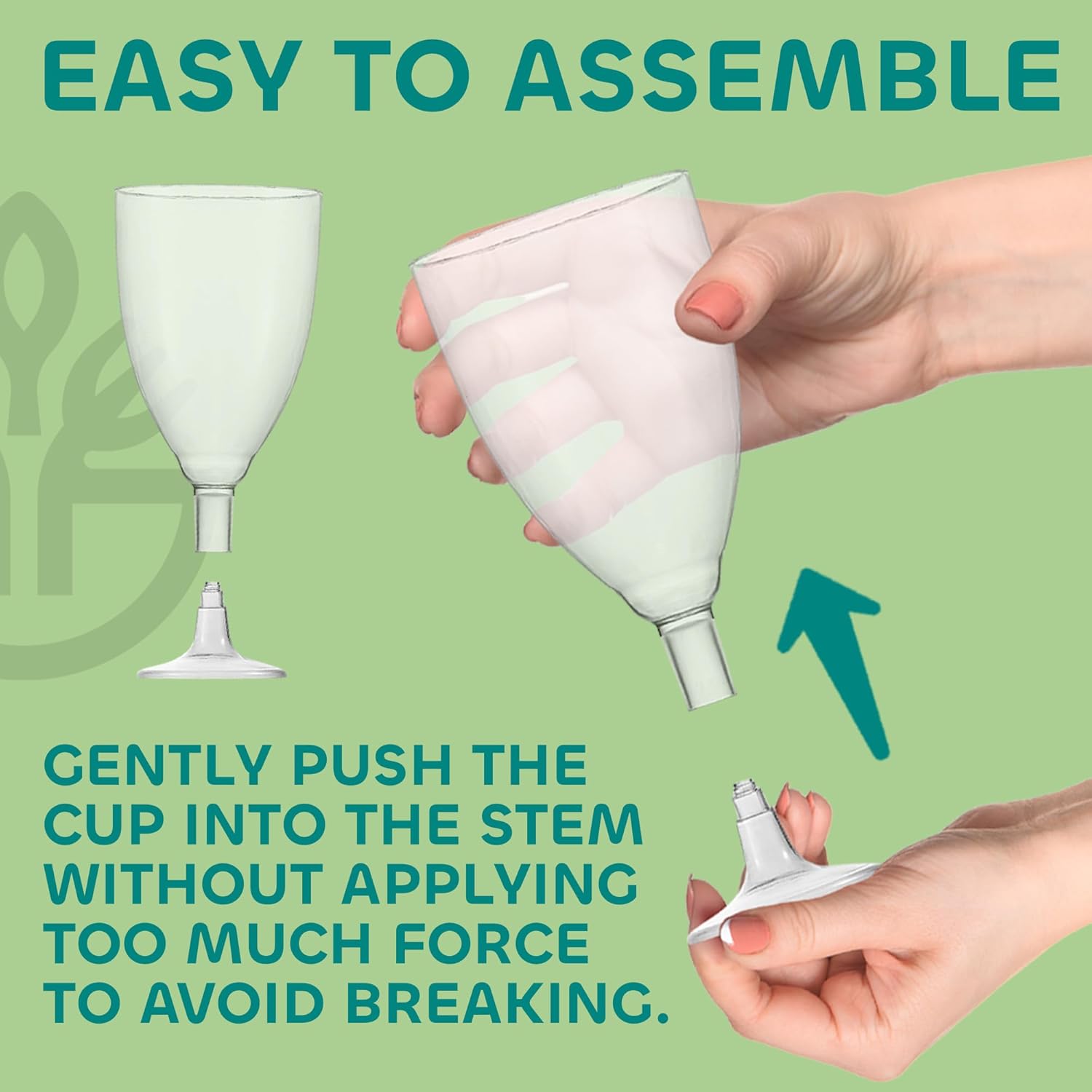 EASY TO ASSEMBLE

GENTLY PUSH THE CUP INTO THE STEM WITHOUT APPLYING TOO MUCH FORCE TO AVOID BREAKING.